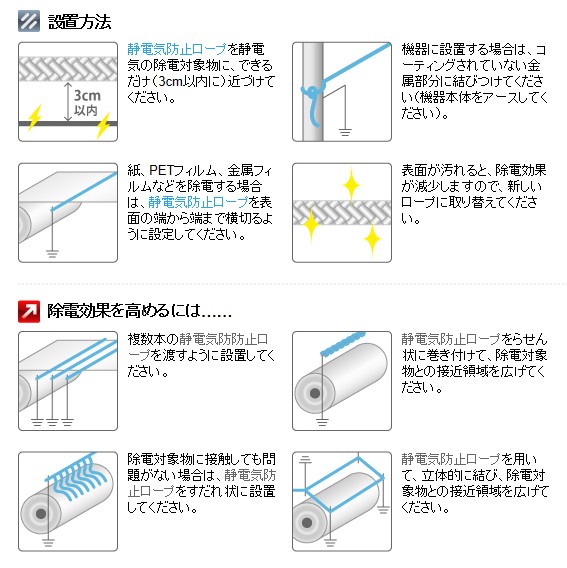 設置方法

3cm 以内

静電気防止ロープを静電気の除電対象物に、できるだけ(3cm以内に)近づけてください。

機器に設置する場合は、コーティングされていない金属部分に結びつけてください(機器本体をアースしてください)。

紙、PETフィルム、金属フィルムなどを除電する場合は、静電気防止ロープを表面の端から端まで横切るように設定してください。

表面が汚れると、除電効果が減少しますので、新しいロープに取り替えてください。

除電効果を高めるには……

複数本の静電気防防止ロープを渡すように設置してください。

静電気防止ロープをらせん状に巻き付けて、除電対象物との接近領域を広げてください。

除電対象物に接触しても問題がない場合は、静電気防止ロープをすだれ状に設置してください。

静電気防止ロープを用いて、立体的に結び、除電対象物との接近領域を広げてください。